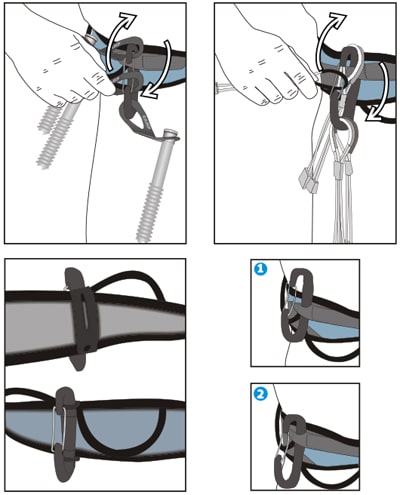 1

2